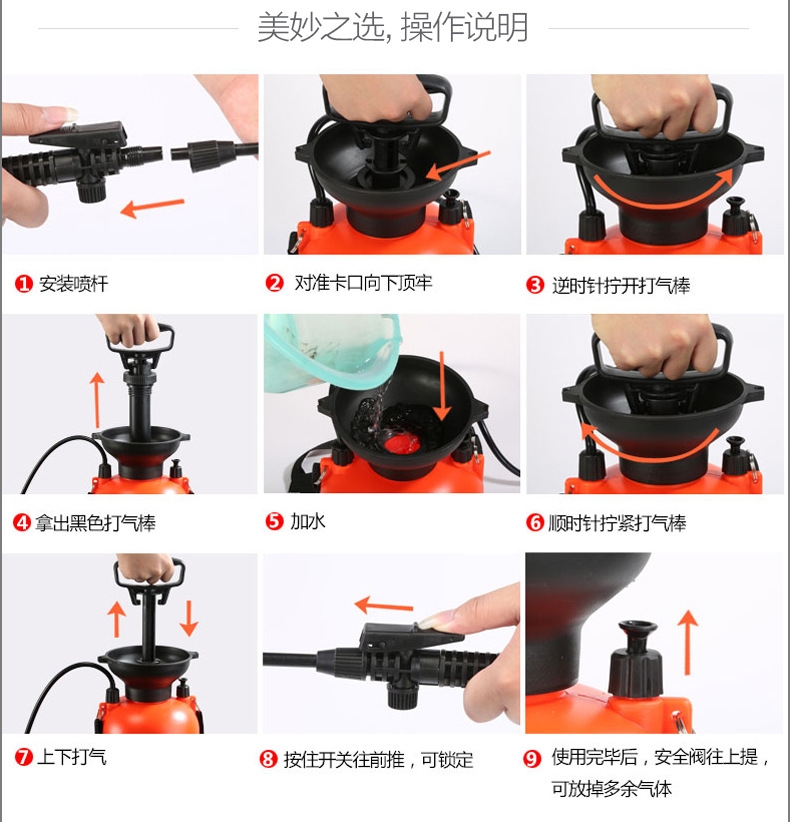 美妙之选, 操作说明

❶ 安装喷杆

❷ 对准卡口向下顶牢

❸ 逆时针拧开打气棒

❹ 拿出黑色打气棒

❺ 加水

❻ 顺时针拧紧打气棒

❼ 上下打气

❽ 按住开关往前推，可锁定

❾ 使用完毕后，安全阀往上提，可放掉多余气体