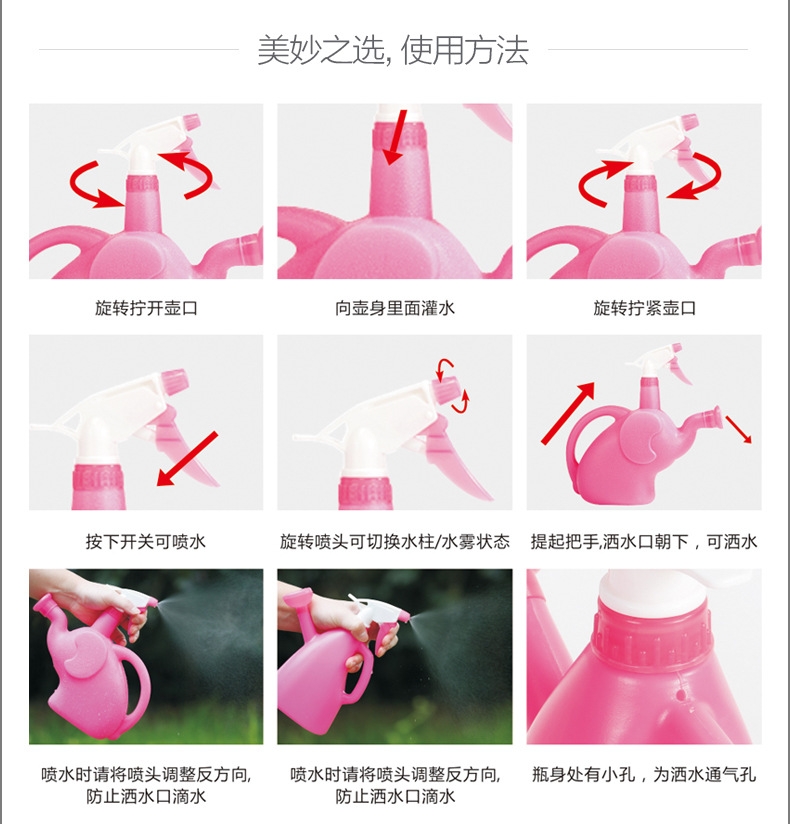 美妙之选, 使用方法

旋转拧开壶口

向壶身里面灌水

旋转拧紧壶口

按下开关可喷水

旋转喷头可切换水柱/水雾状态

提起把手,洒水口朝下，可洒水

喷水时请将喷头调整反方向, 防止洒水口滴水

喷水时请将喷头调整反方向, 防止洒水口滴水

瓶身处有小孔，为洒水通气孔