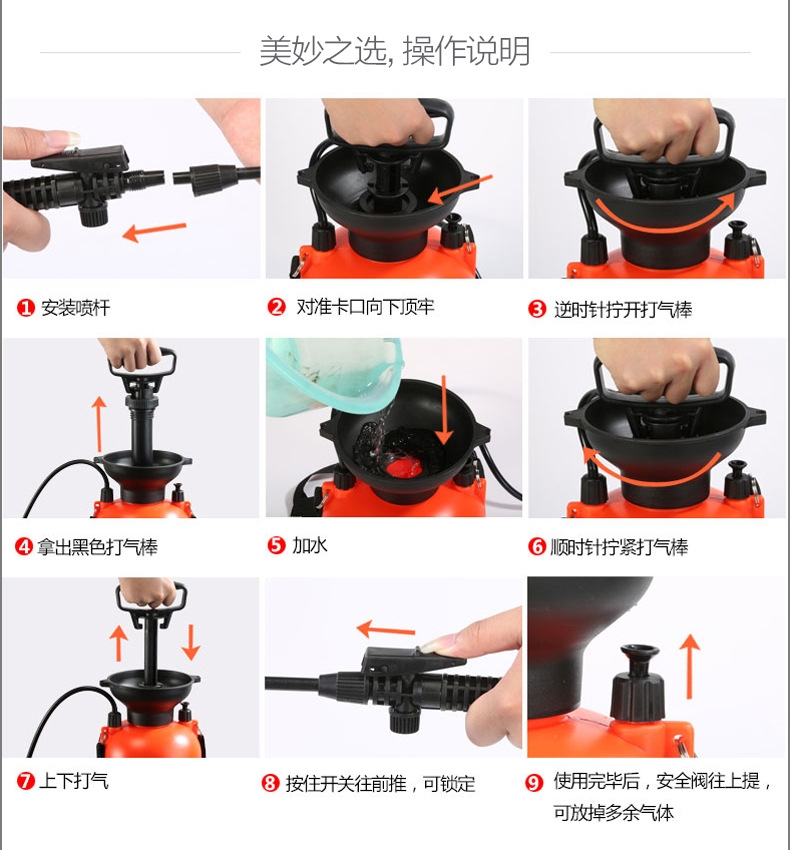 美妙之选, 操作说明

❶ 安装喷杆

❷ 对准卡口向下顶牢

❸ 逆时针拧开打气棒

❹ 拿出黑色打气棒

❺ 加水

❻ 顺时针拧紧打气棒

❼ 上下打气

❽ 按住开关往前推，可锁定

❾ 使用完毕后，安全阀往上提，可放掉多余气体