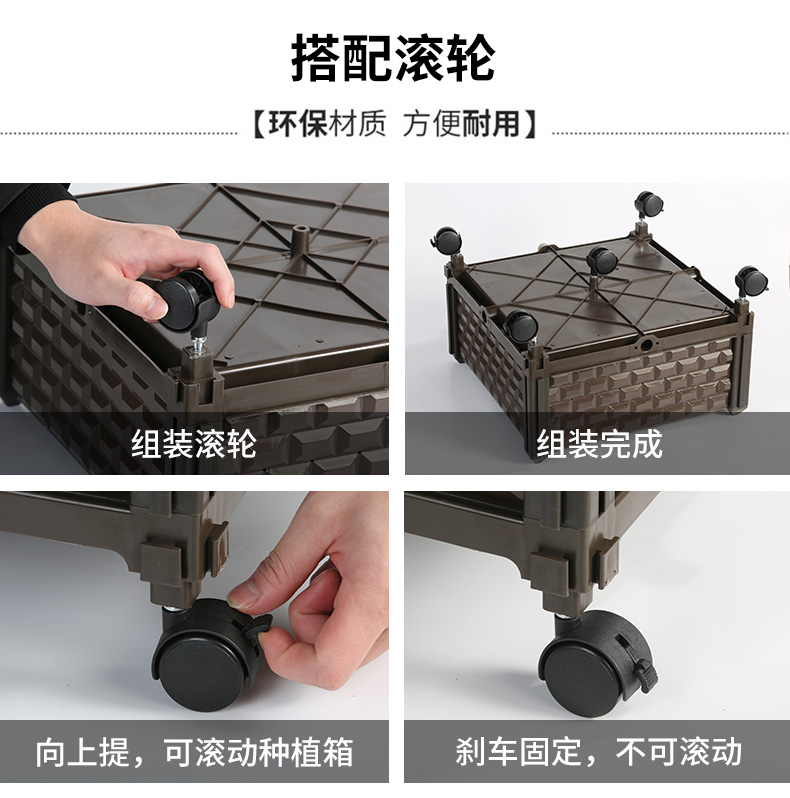 搭配滚轮

【环保材质 方便耐用】

组装滚轮

组装完成

向上提，可滚动种植箱

刹车固定，不可滚动