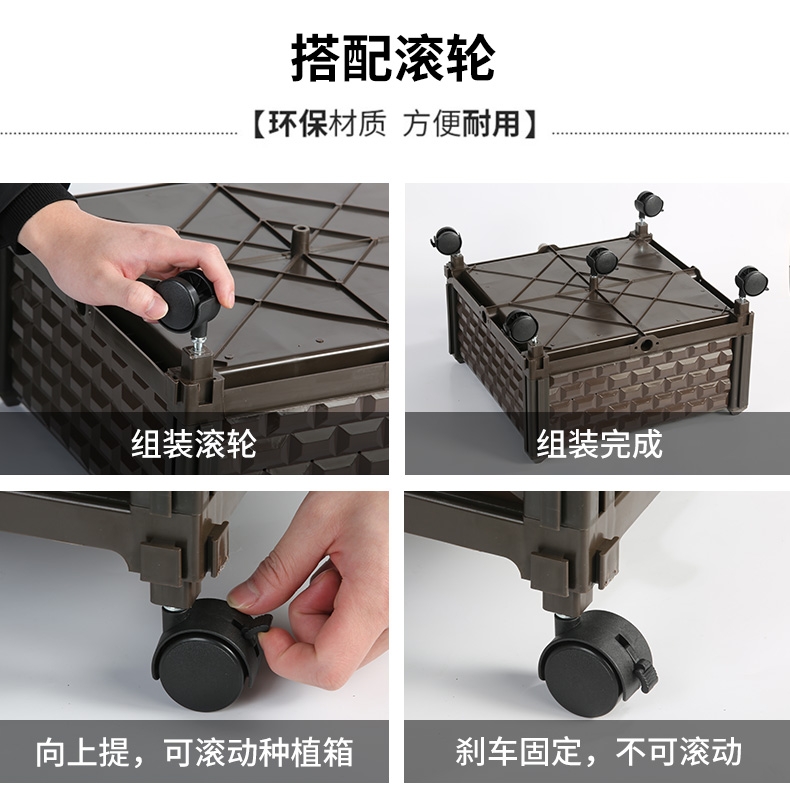 搭配滚轮

【环保材质 方便耐用】

组装滚轮

组装完成

向上提，可滚动种植箱

刹车固定，不可滚动